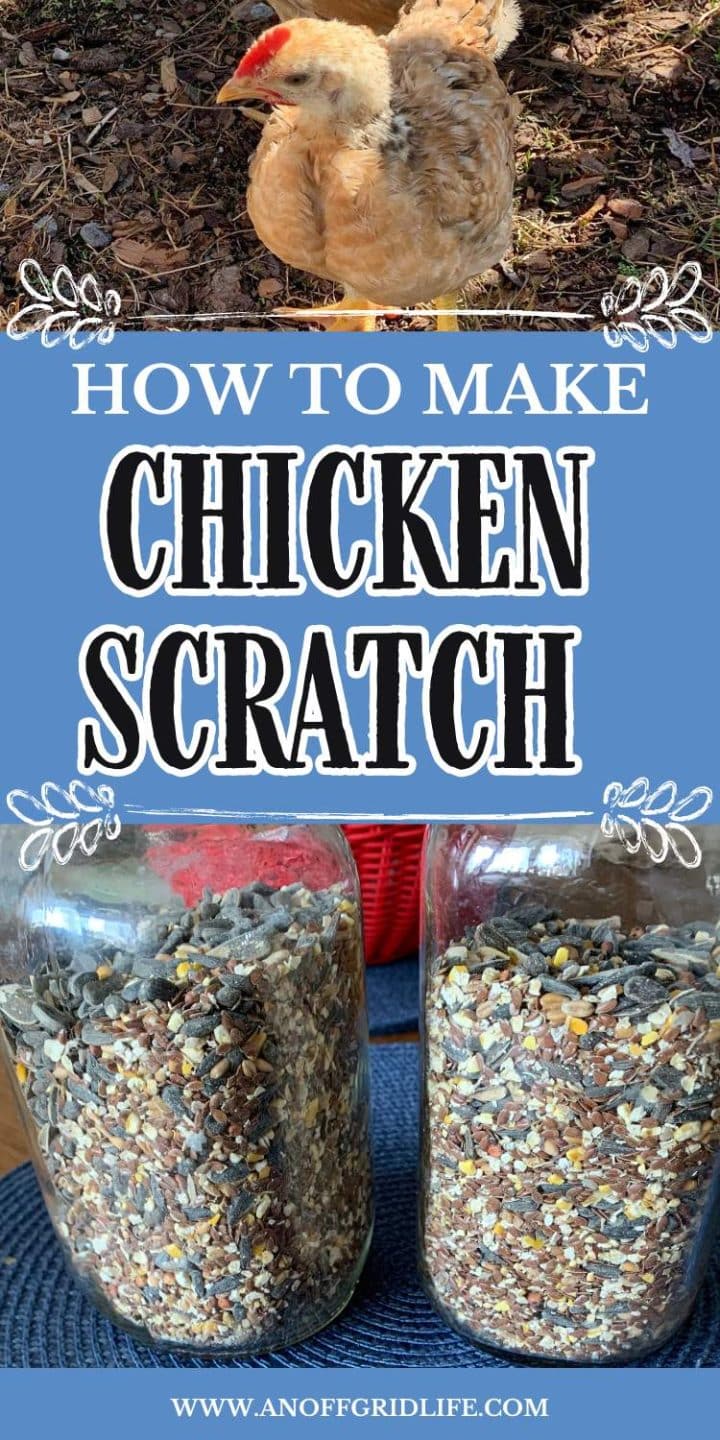 HOW TO MAKE
CHICKEN
SCRATCH

WWW.ANOFFGRIDLIFE.COM