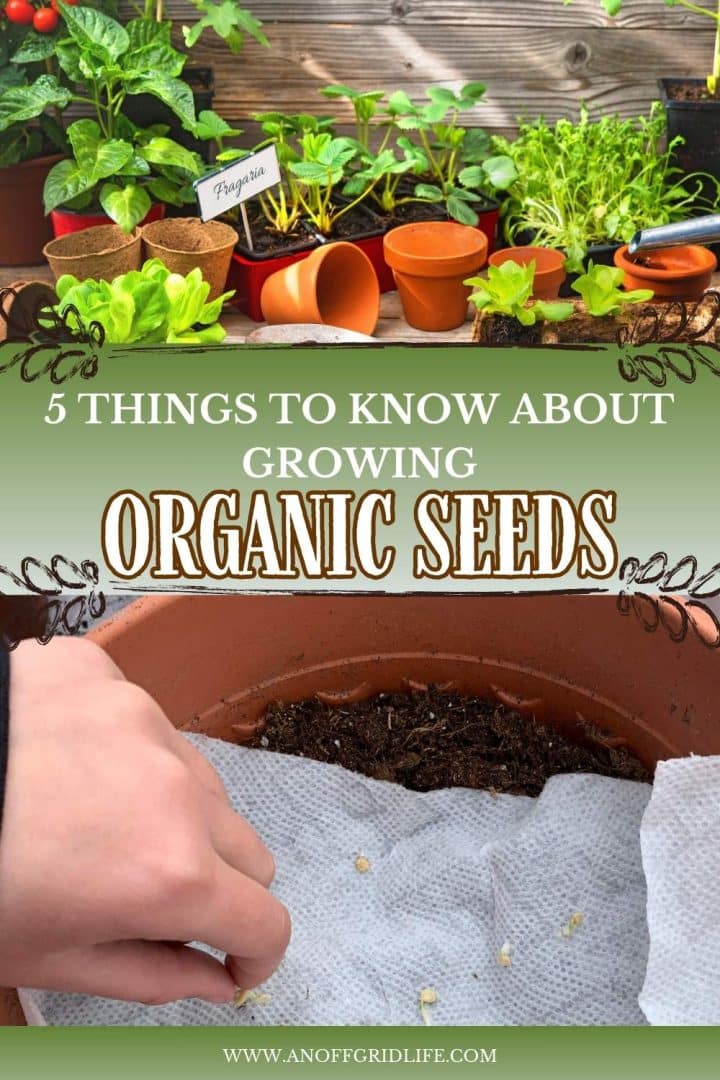 Fragaria

5 THINGS TO KNOW ABOUT GROWING

ORGANIC SEEDS

WWW.ANOFFGRIDLIFE.COM